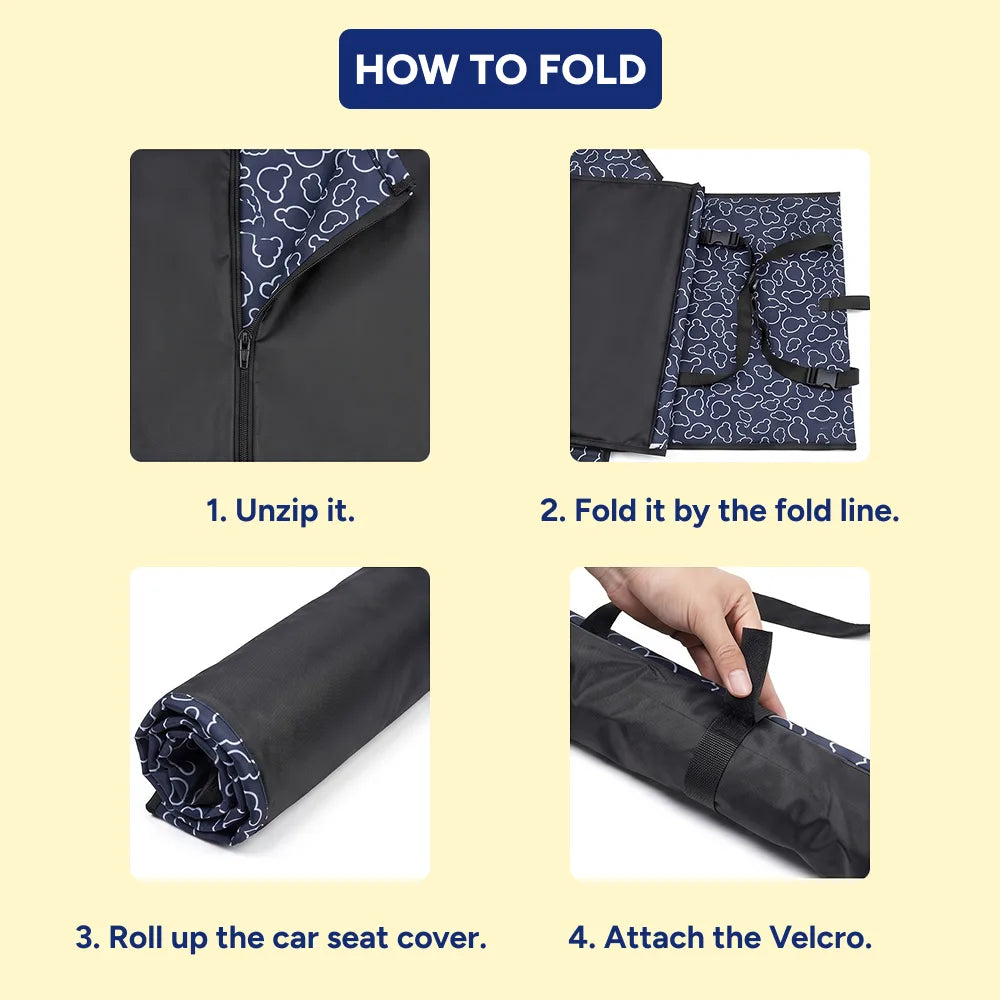 HOW TO FOLD

1. Unzip it.

2. Fold it by the fold line.

3. Roll up the car seat cover.

4. Attach the Velcro.